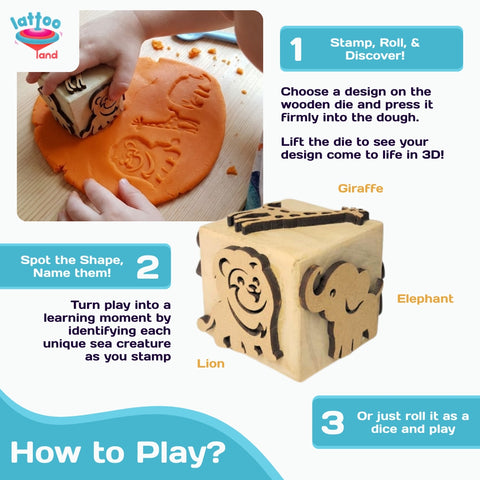 lattoo land

1 Stamp, Roll, & Discover!

Choose a design on the wooden die and press it firmly into the dough.

Lift the die to see your design come to life in 3D!

Giraffe

Spot the Shape, Name them! 2

Turn play into a learning moment by identifying each unique sea creature as you stamp

Elephant

Lion

3 Or just roll it as a dice and play

How to Play?