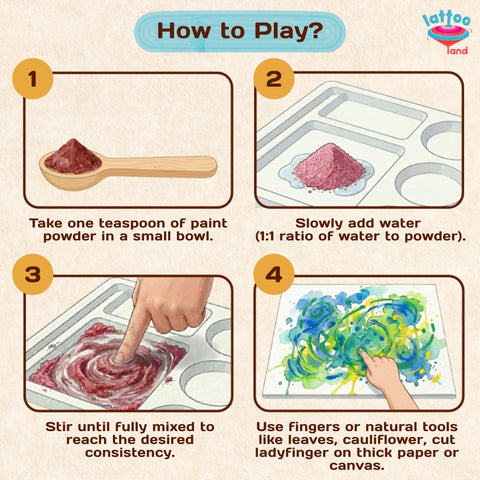 How to Play?

lattoo land

1

Take one teaspoon of paint powder in a small bowl.

2

Slowly add water (1:1 ratio of water to powder).

3

Stir until fully mixed to reach the desired consistency.

4

Use fingers or natural tools like leaves, cauliflower, cut ladyfinger on thick paper or canvas.