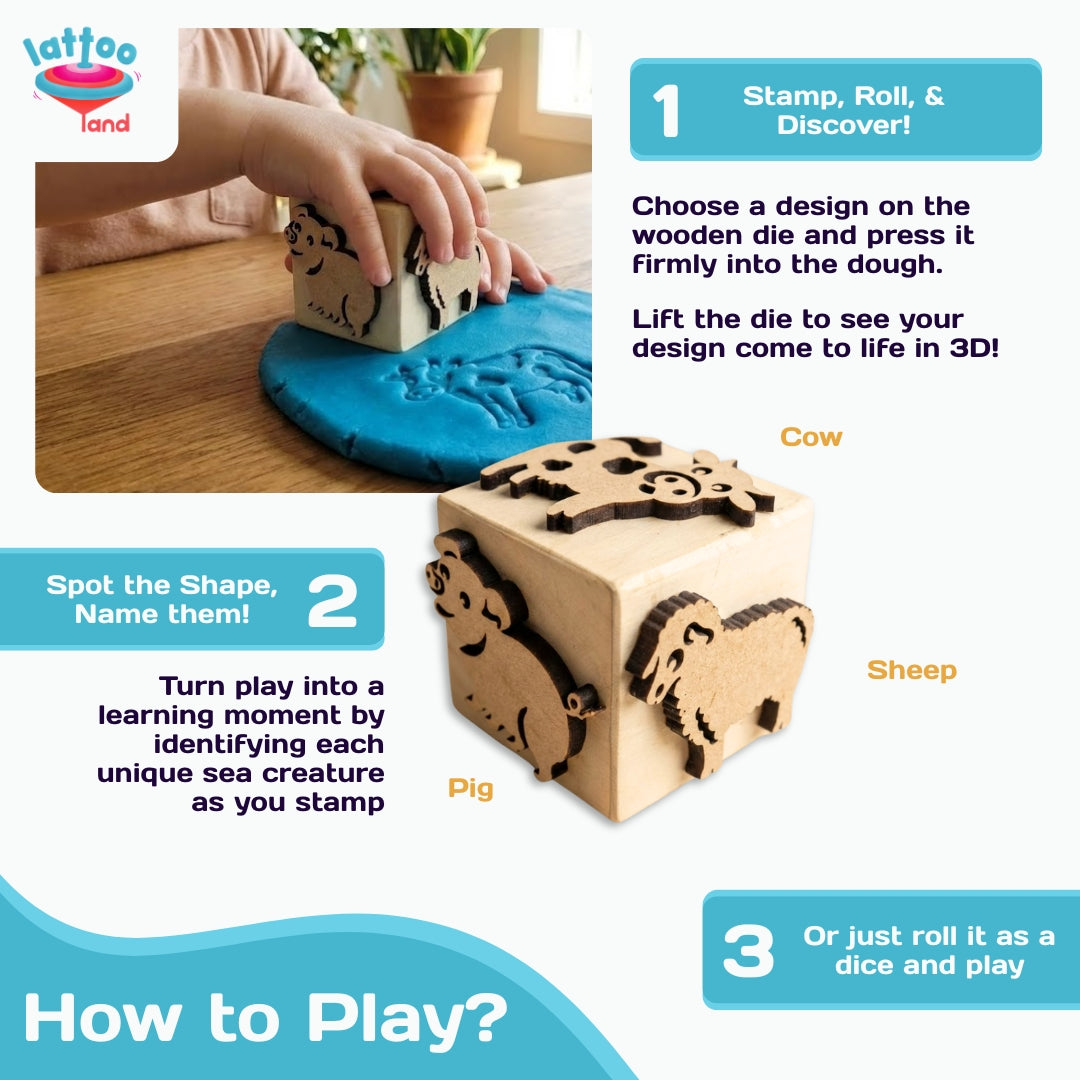 lattoo land

1 Stamp, Roll, & Discover!

Choose a design on the wooden die and press it firmly into the dough.

Lift the die to see your design come to life in 3D!

Cow

Spot the Shape, Name them! 2

Turn play into a learning moment by identifying each unique sea creature as you stamp

Sheep

Pig

3 Or just roll it as a dice and play

How to Play?