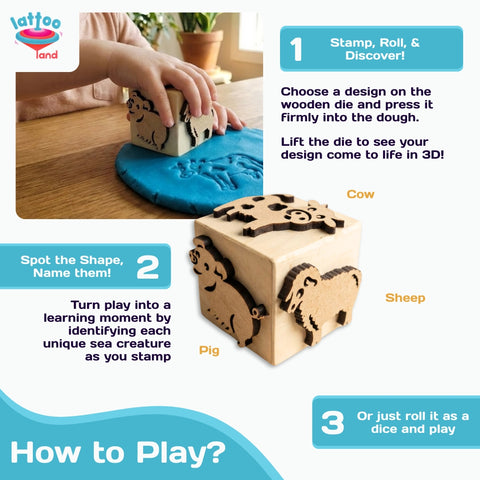 lattoo land

1 Stamp, Roll, & Discover!

Choose a design on the wooden die and press it firmly into the dough.

Lift the die to see your design come to life in 3D!

Cow

Spot the Shape, Name them! 2

Turn play into a learning moment by identifying each unique sea creature as you stamp

Sheep

Pig

3 Or just roll it as a dice and play

How to Play?